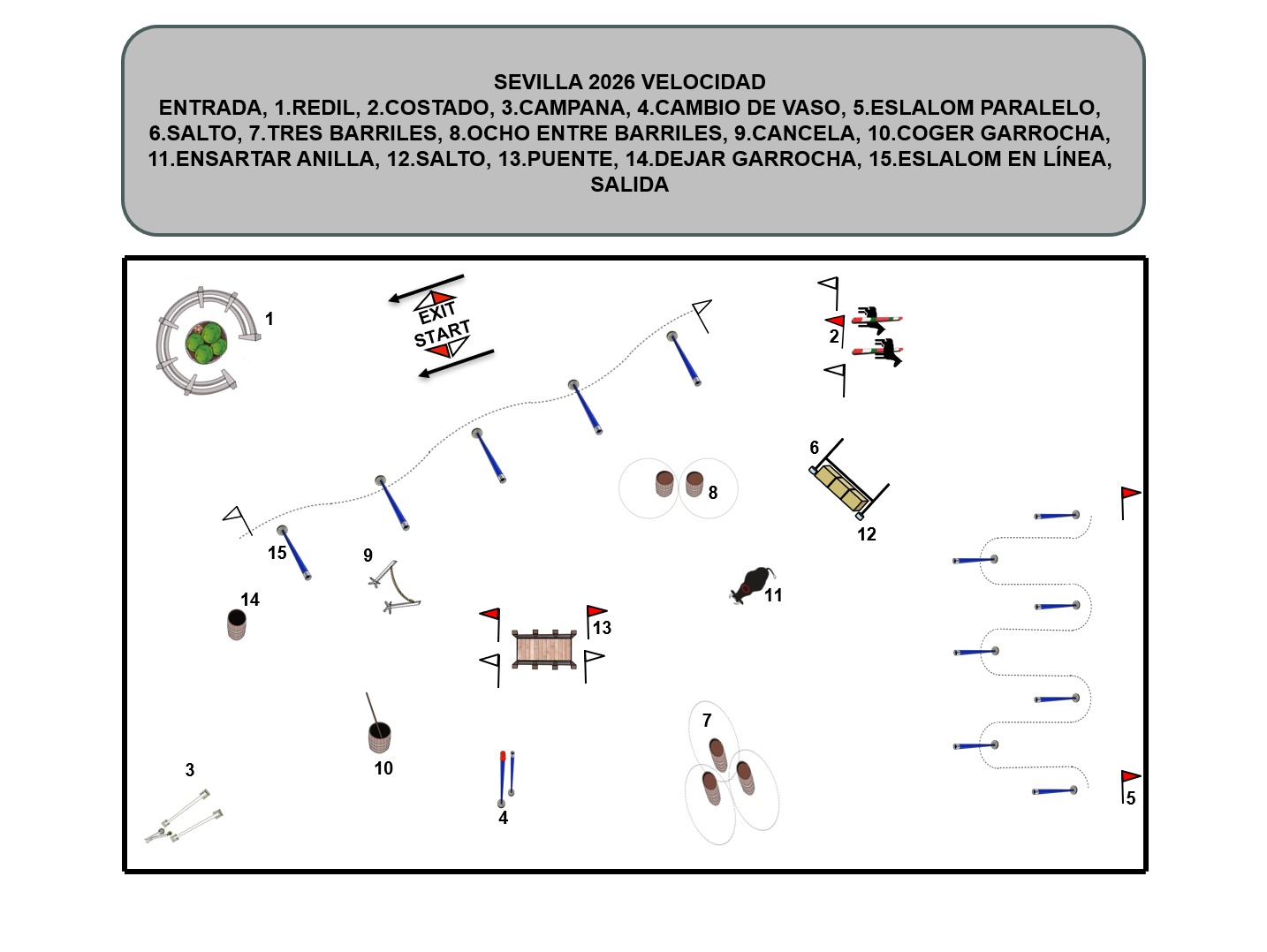 SEVILLA 2026 VELOCIDAD
ENTRADA, 1.REDIL, 2.COSTADO, 3.CAMPANA, 4.CAMBIO DE VASO, 5.ESLALOM PARALELO, 6.SALTO, 7.TRES BARRILES, 8.OCHO ENTRE BARRILES, 9.CANCELA, 10.COGER GARROCHA, 11.ENSARTAR ANILLA, 12.SALTO, 13.PUENTE, 14.DEJAR GARROCHA, 15.ESLALOM EN LÍNEA, SALIDA

1

EXIT
START

2

6

8

12

15

9

14

11

13

7

10

3

4

5